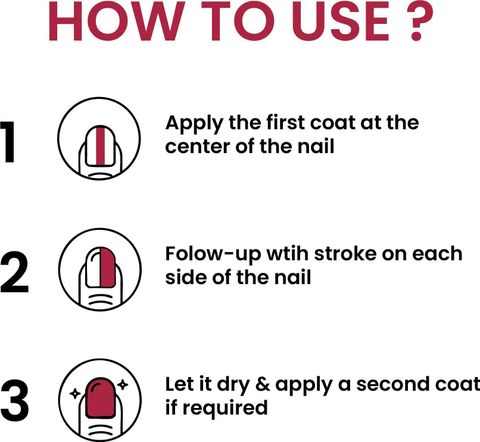 HOW TO USE ?

1 Apply the first coat at the center of the nail

2 Folow-up wtih stroke on each side of the nail

3 Let it dry & apply a second coat if required