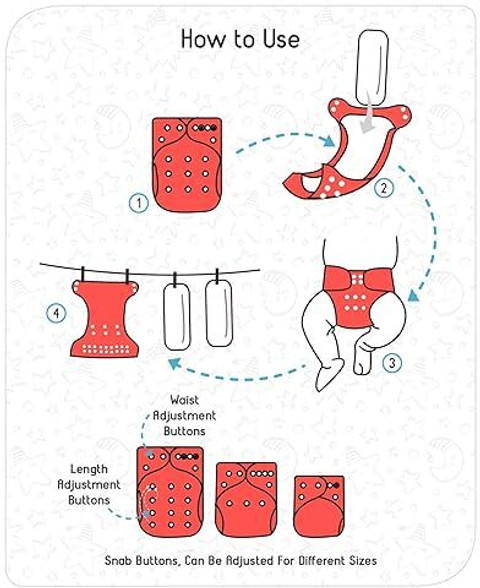 How to Use

1

2

3

4

Waist Adjustment Buttons

Length Adjustment Buttons

Snab Buttons, Can Be Adjusted For Different Sizes