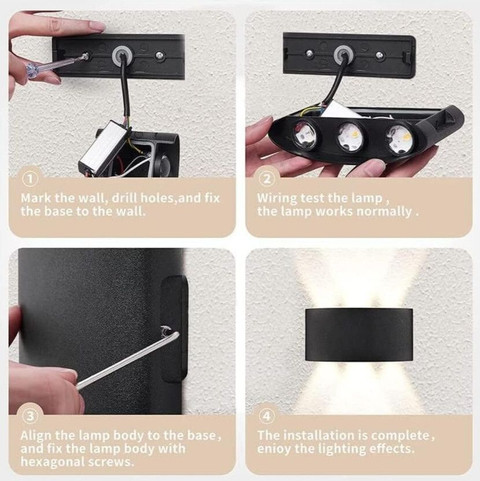 ①

Mark the wall, drill holes,and fix the base to the wall.

②

Wiring test the lamp , the lamp works normally .

③

Align the lamp body to the base , and fix the lamp body with hexagonal screws.

④

The installation is complete , enioy the lighting effects.