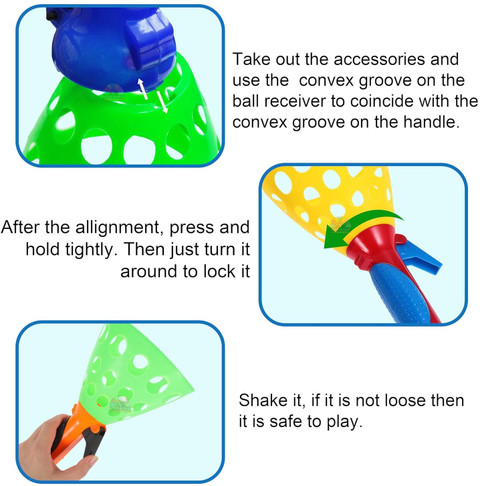 Take out the accessories and use the convex groove on the ball receiver to coincide with the convex groove on the handle.

After the allignment, press and hold tightly. Then just turn it around to lock it

Shake it, if it is not loose then it is safe to play.