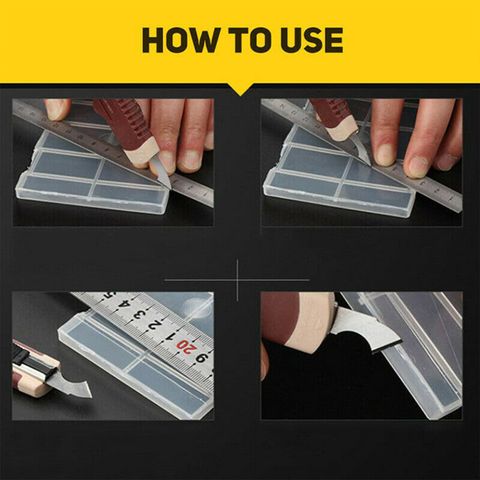 HOW TO USE

5
4
3
2
1
20
9