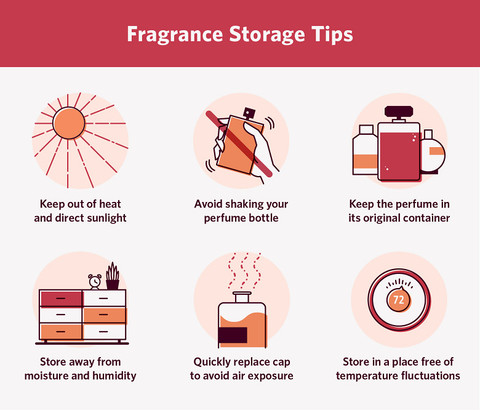 Fragrance Storage Tips

Keep out of heat and direct sunlight

Avoid shaking your perfume bottle

Keep the perfume in its original container

Store away from moisture and humidity

Quickly replace cap to avoid air exposure

72

Store in a place free of temperature fluctuations