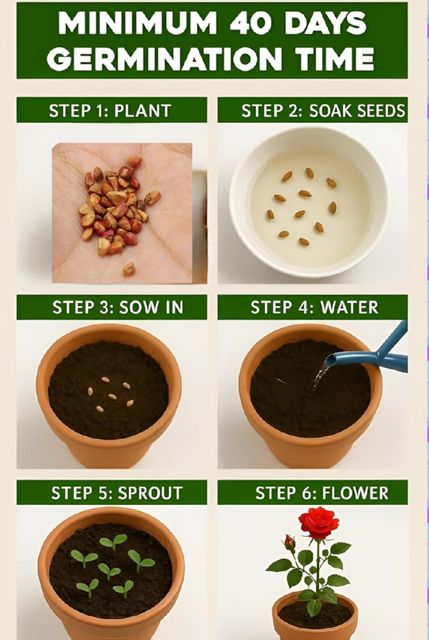 MINIMUM 40 DAYS GERMINATION TIME

STEP 1: PLANT

STEP 2: SOAK SEEDS

STEP 3: SOW IN

STEP 4: WATER

STEP 5: SPROUT

STEP 6: FLOWER