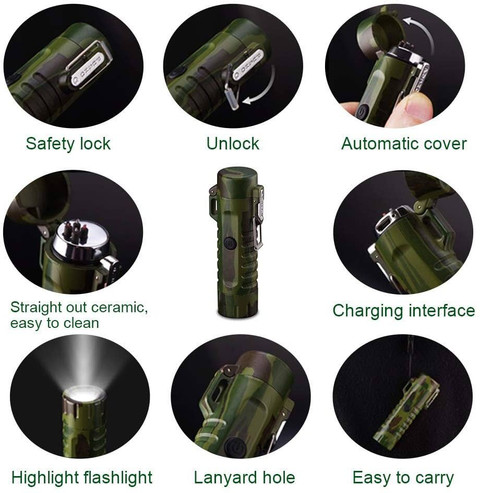 Safety lock

Unlock

Automatic cover

Straight out ceramic, easy to clean

Charging interface

Highlight flashlight

Lanyard hole

Easy to carry