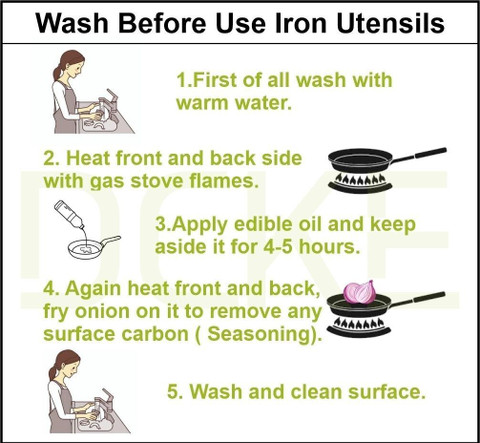 Wash Before Use Iron Utensils

1.First of all wash with warm water.

2. Heat front and back side with gas stove flames.

3.Apply edible oil and keep aside it for 4-5 hours.

4. Again heat front and back, fry onion on it to remove any surface carbon ( Seasoning).

5. Wash and clean surface.

DCKE