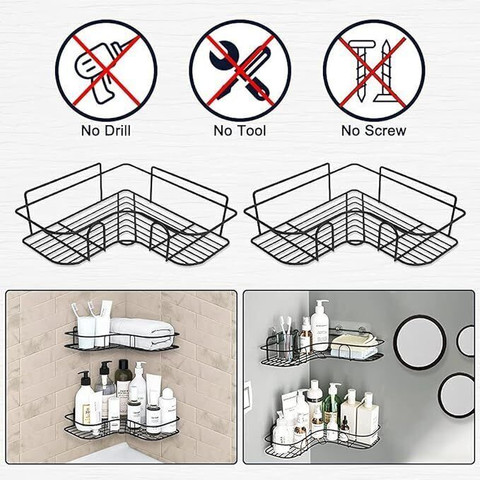 No Drill

No Tool

No Screw