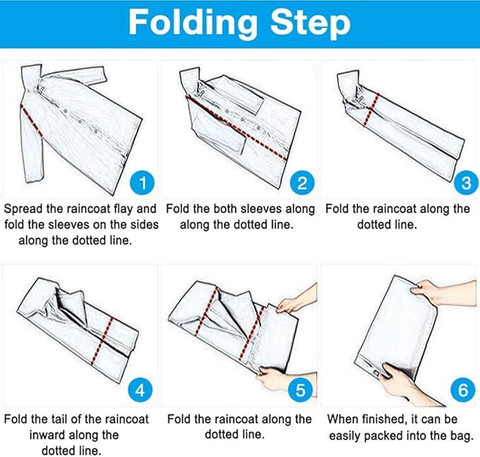 Folding Step

1
Spread the raincoat flay and fold the sleeves on the sides along the dotted line.

2
Fold the both sleeves along along the dotted line.

3
Fold the raincoat along the dotted line.

4
Fold the tail of the raincoat inward along the dotted line.

5
Fold the raincoat along the dotted line.

6
When finished, it can be easily packed into the bag.