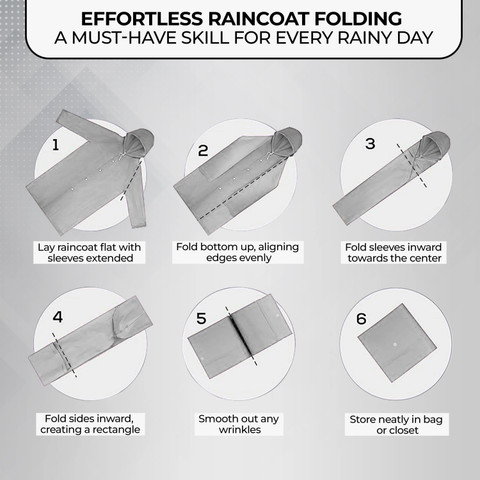 EFFORTLESS RAINCOAT FOLDING
A MUST-HAVE SKILL FOR EVERY RAINY DAY

1
Lay raincoat flat with sleeves extended

2
Fold bottom up, aligning edges evenly

3
Fold sleeves inward towards the center

4
Fold sides inward, creating a rectangle

5
Smooth out any wrinkles

6
Store neatly in bag or closet