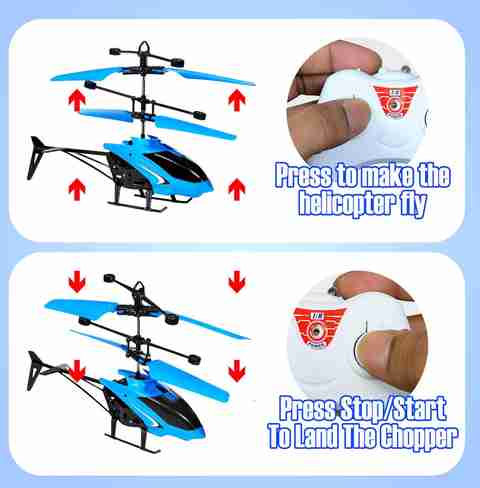 Press to make the helicopter fly

Press Stop/Start To Land The Chopper