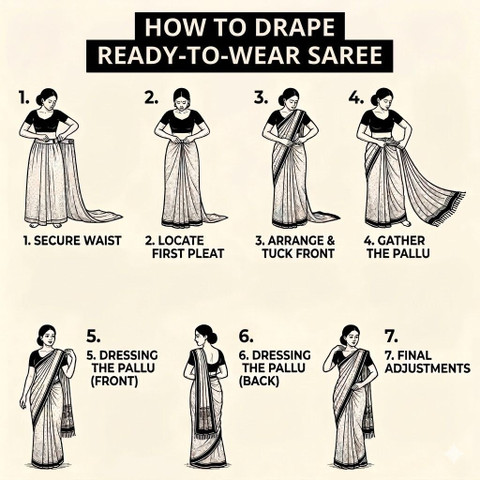 HOW TO DRAPE READY-TO-WEAR SAREE

1.

1. SECURE WAIST

2.

2. LOCATE FIRST PLEAT

3.

3. ARRANGE & TUCK FRONT

4.

4. GATHER THE PALLU

5.

5. DRESSING THE PALLU (FRONT)

6.

6. DRESSING THE PALLU (BACK)

7.

7. FINAL ADJUSTMENTS