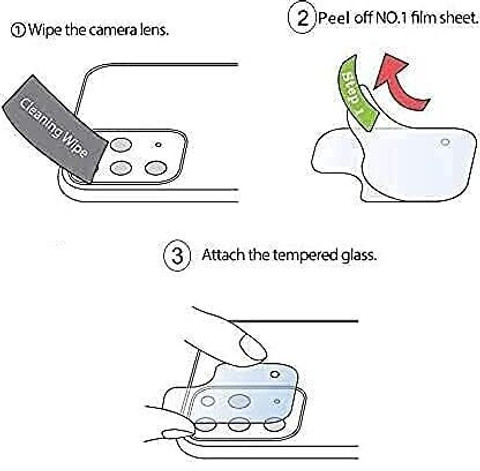 ① Wipe the camera lens.

Cleaning Wipe

2 Peel off NO.1 film sheet.

Step 1

3 Attach the tempered glass.