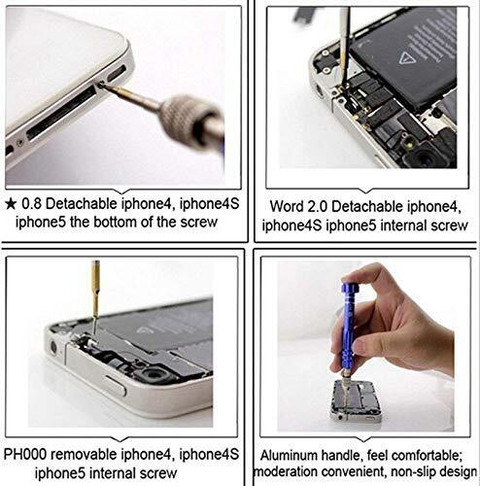 ★ 0.8 Detachable iphone4, iphone4S iphone5 the bottom of the screw

Word 2.0 Detachable iphone4, iphone4S iphone5 internal screw

PH000 removable iphone4, iphone4S iphone5 internal screw

Aluminum handle, feel comfortable; moderation convenient, non-slip design