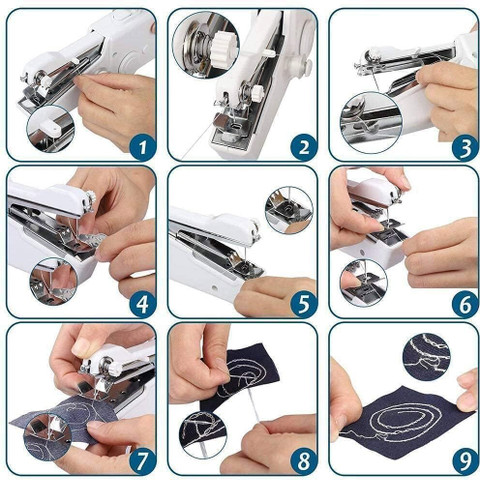 1
2
3
4
5
6
7
8
9