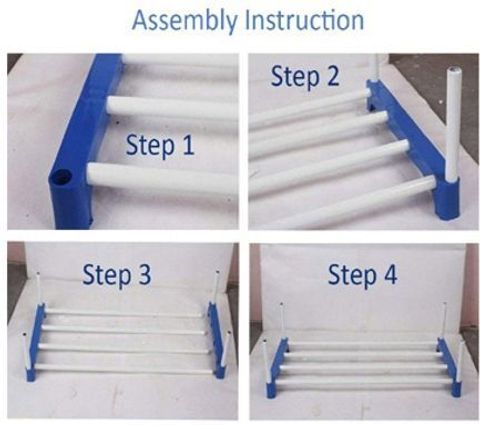 Assembly Instruction

Step 1

Step 2

Step 3

Step 4