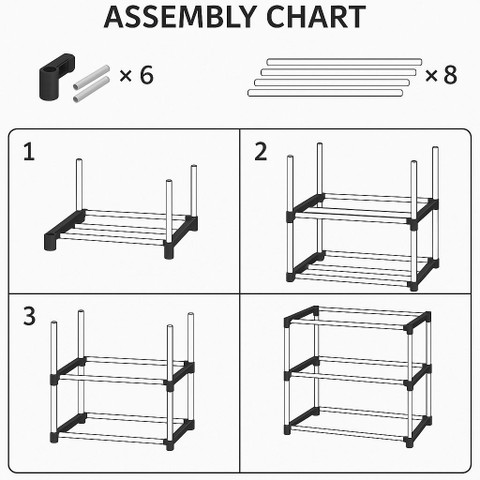 ASSEMBLY CHART

× 6

× 8

1

2

3