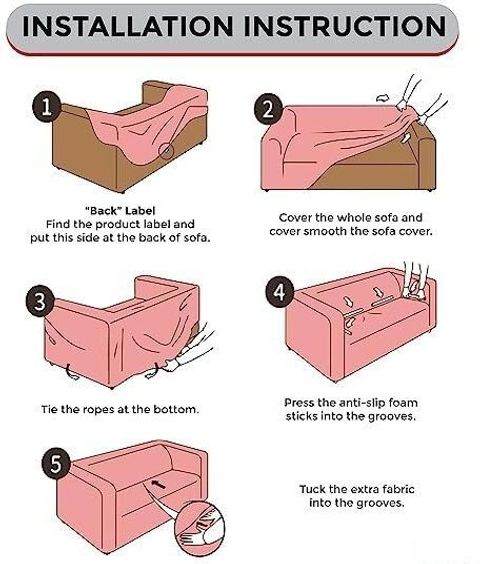 INSTALLATION INSTRUCTION

1

"Back" Label
Find the product label and put this side at the back of sofa.

2

Cover the whole sofa and cover smooth the sofa cover.

3

Tie the ropes at the bottom.

4

Press the anti-slip foam sticks into the grooves.

5

Tuck the extra fabric into the grooves.