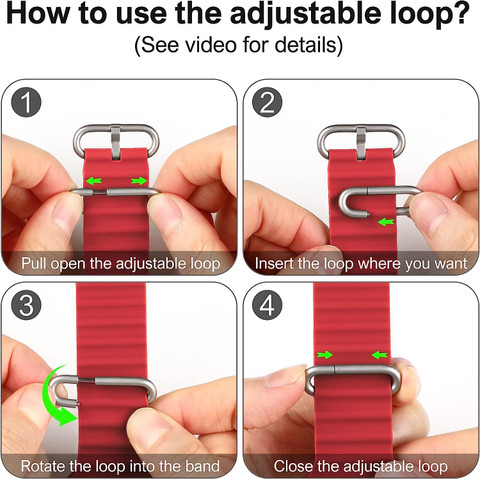 How to use the adjustable loop?
(See video for details)

1
Pull open the adjustable loop

2
Insert the loop where you want

3
Rotate the loop into the band

4
Close the adjustable loop