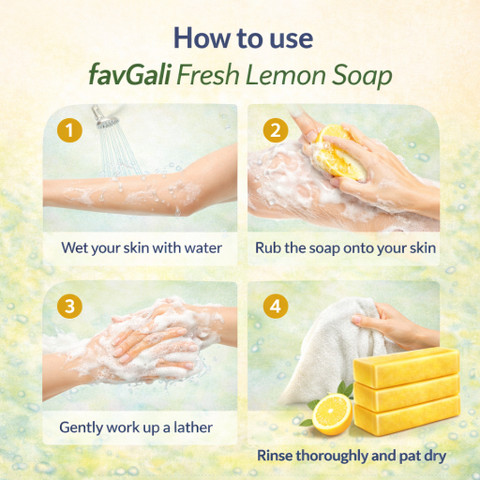 How to use
favGali Fresh Lemon Soap

1
Wet your skin with water

2
Rub the soap onto your skin

3
Gently work up a lather

4
Rinse thoroughly and pat dry