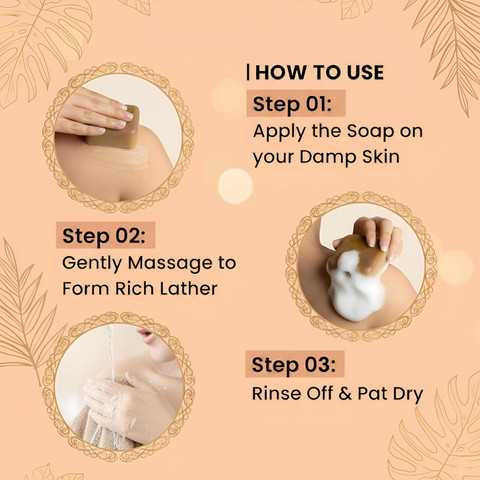 | HOW TO USE

Step 01:
Apply the Soap on your Damp Skin

Step 02:
Gently Massage to Form Rich Lather

Step 03:
Rinse Off & Pat Dry