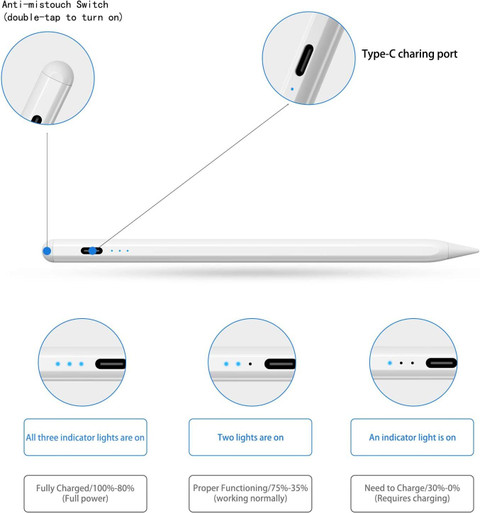 Anti-mistouch Switch
(double-tap to turn on)

Type-C charing port

All three indicator lights are on

Two lights are on

An indicator light is on

Fully Charged/100%-80%
(Full power)

Proper Functioning/75%-35%
(working normally)

Need to Charge/30%-0%
(Requires charging)