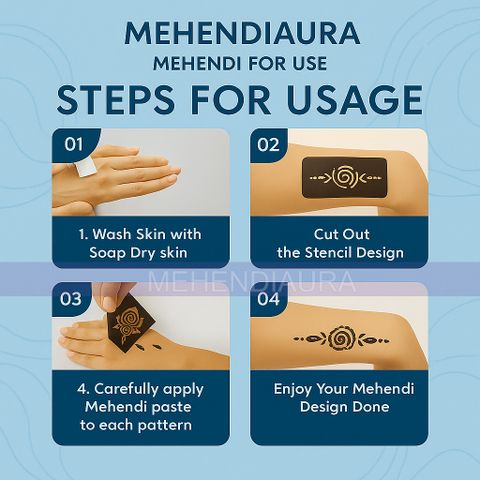 MEHENDIAURA
MEHENDI FOR USE
STEPS FOR USAGE

01
1. Wash Skin with Soap Dry skin

02
Cut Out the Stencil Design

MEHENDIAURA

03
4. Carefully apply Mehendi paste to each pattern

04
Enjoy Your Mehendi Design Done