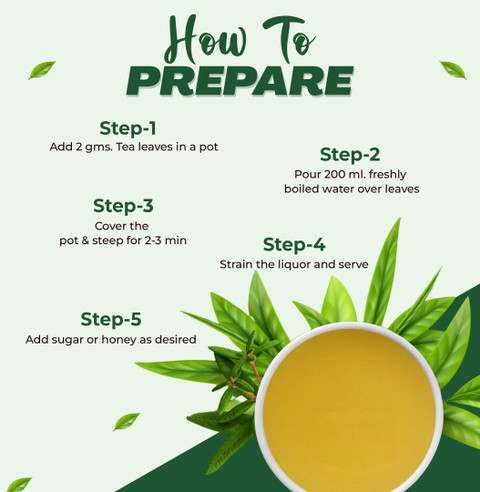 How To
PREPARE

Step-1
Add 2 gms. Tea leaves in a pot

Step-2
Pour 200 ml. freshly boiled water over leaves

Step-3
Cover the pot & steep for 2-3 min

Step-4
Strain the liquor and serve

Step-5
Add sugar or honey as desired