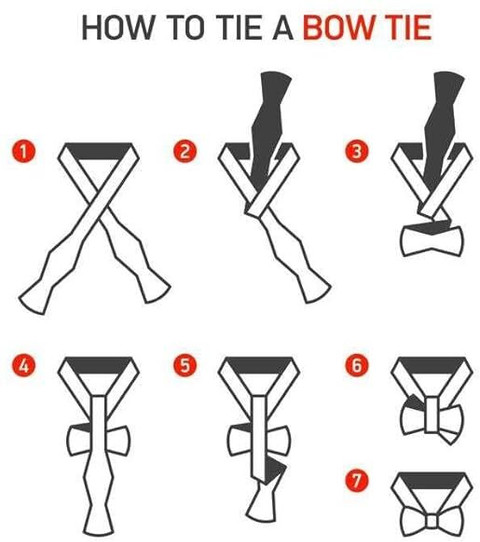 HOW TO TIE A BOW TIE

1

2

3

4

5

6

7