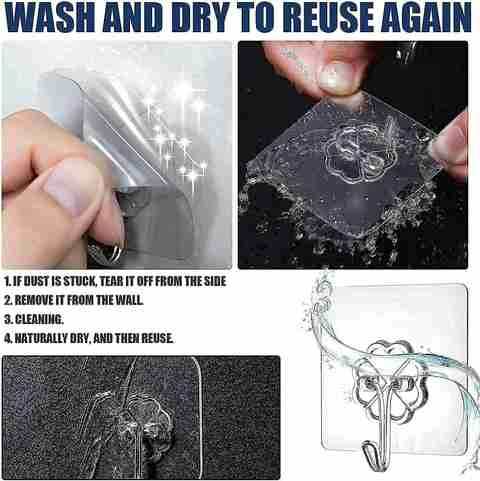 WASH AND DRY TO REUSE AGAIN

1. IF DUST IS STUCK, TEAR IT OFF FROM THE SIDE
2. REMOVE IT FROM THE WALL.
3. CLEANING.
4. NATURALLY DRY, AND THEN REUSE.