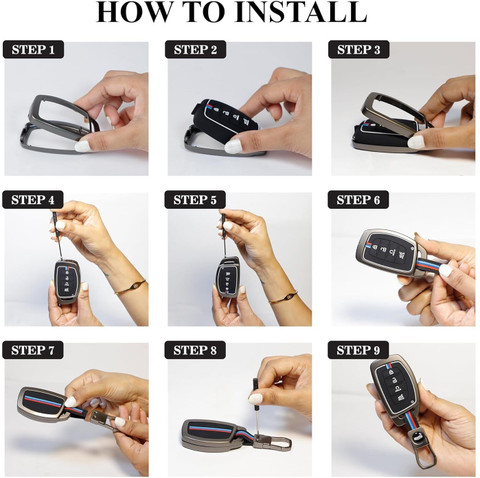 HOW TO INSTALL

STEP 1

STEP 2

STEP 3

STEP 4

STEP 5

STEP 6

STEP 7

STEP 8

STEP 9