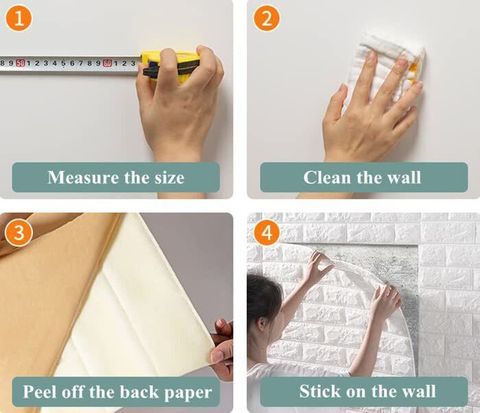 1

8 9 50 1 2 3 4 5 6 7 8 9 60 1 2 3

Measure the size

2

Clean the wall

3

Peel off the back paper

4

Stick on the wall