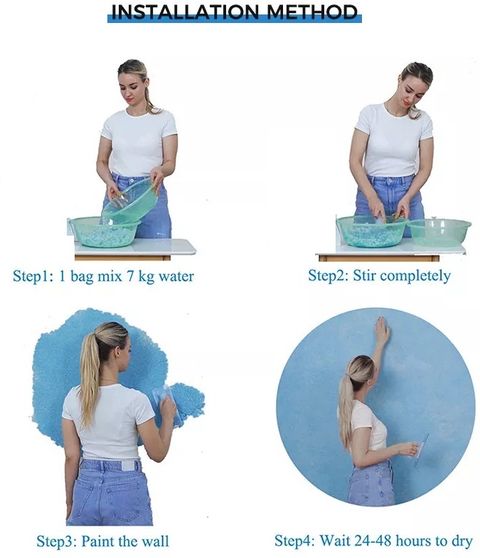 INSTALLATION METHOD

Step1: 1 bag mix 7 kg water

Step2: Stir completely

Step3: Paint the wall

Step4: Wait 24-48 hours to dry