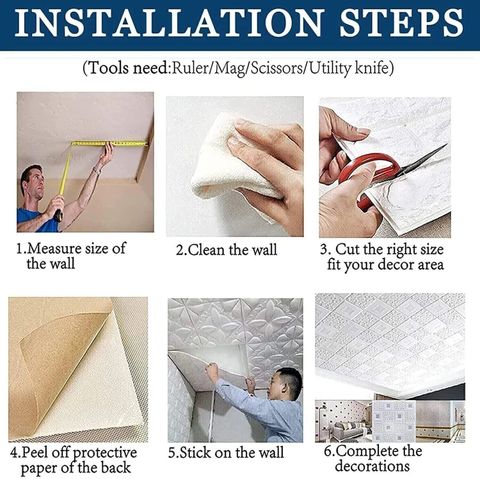 INSTALLATION STEPS

(Tools need:Ruler/Mag/Scissors/Utility knife)

1.Measure size of the wall

2.Clean the wall

3. Cut the right size fit your decor area

4.Peel off protective paper of the back

5.Stick on the wall

6.Complete the decorations