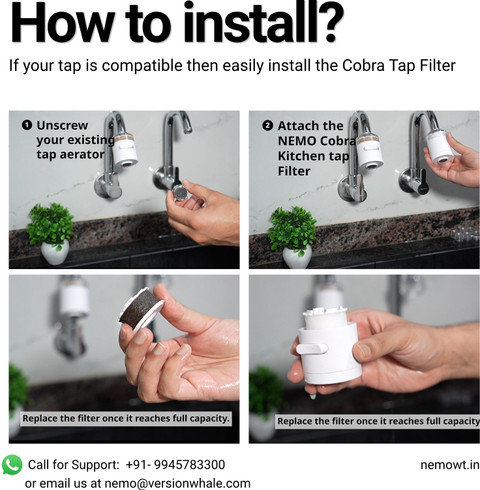 How to install?

If your tap is compatible then easily install the Cobra Tap Filter

❶ Unscrew your existing tap aerator

❷ Attach the NEMO Cobra Kitchen tap Filter

Replace the filter once it reaches full capacity.

Replace the filter once it reaches full capacity

Call for Support: +91- 9945783300
or email us at nemo@versionwhale.com

nemowt.in