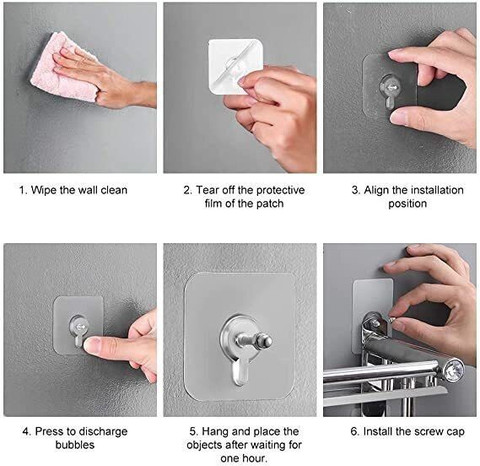 1. Wipe the wall clean

2. Tear off the protective film of the patch

3. Align the installation position

4. Press to discharge bubbles

5. Hang and place the objects after waiting for one hour.

6. Install the screw cap