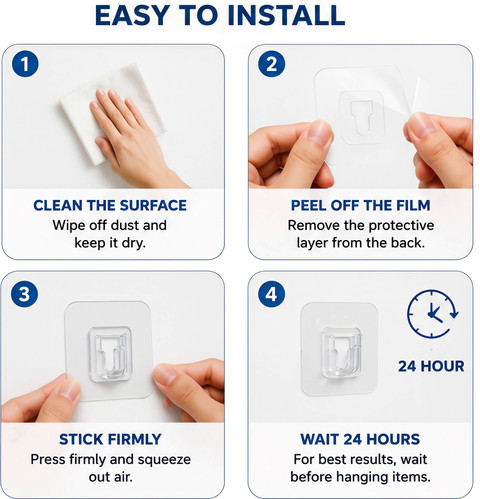 EASY TO INSTALL

1

CLEAN THE SURFACE
Wipe off dust and keep it dry.

2

PEEL OFF THE FILM
Remove the protective layer from the back.

3

STICK FIRMLY
Press firmly and squeeze out air.

4

24 HOUR

WAIT 24 HOURS
For best results, wait before hanging items.