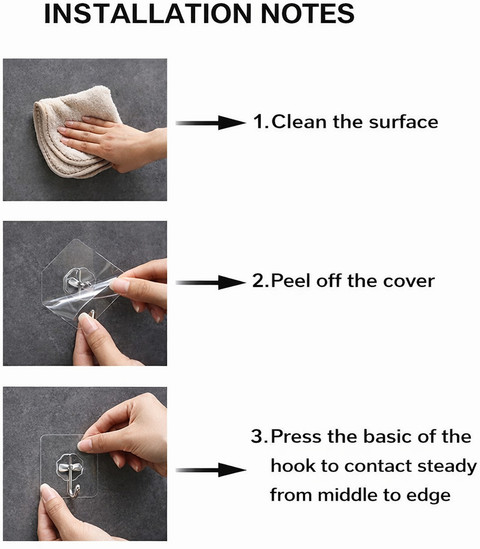 INSTALLATION NOTES

1.Clean the surface

2.Peel off the cover

3.Press the basic of the hook to contact steady from middle to edge