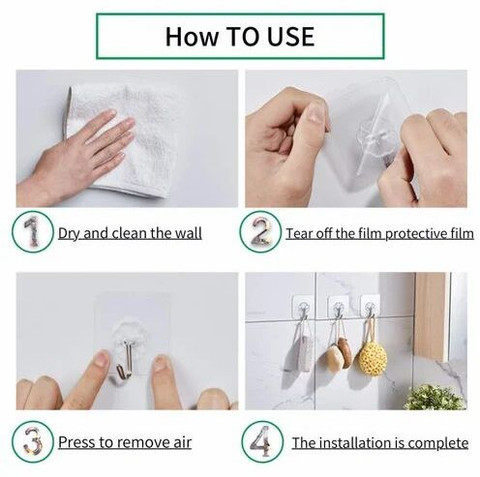 How TO USE

1 Dry and clean the wall

2 Tear off the film protective film

3 Press to remove air

4 The installation is complete