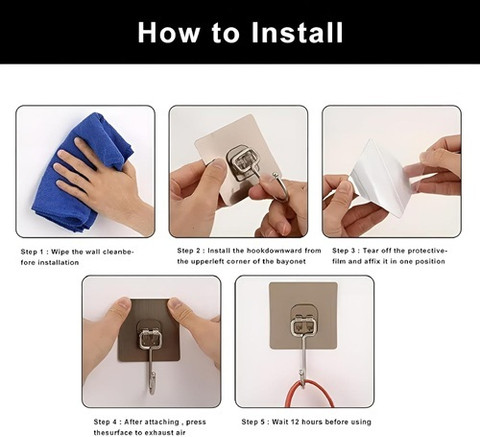 How to Install

Step 1 : Wipe the wall cleanbefore installation

Step 2 : Install the hookdownward from the upperleft corner of the bayonet

Step 3 : Tear off the protectivefilm and affix it in one position

Step 4 : After attaching , press thesurface to exhaust air

Step 5 : Wait 12 hours before using