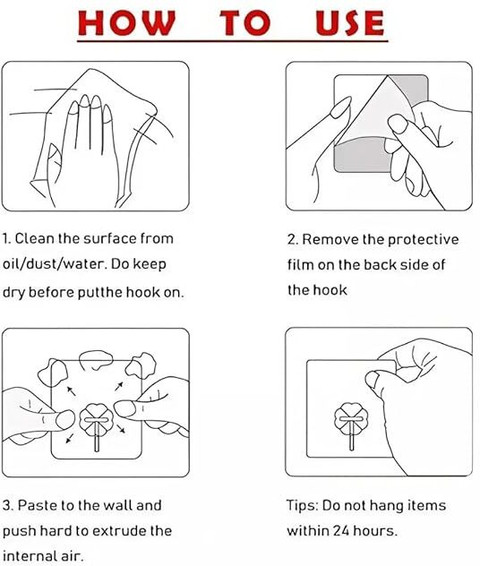 HOW TO USE

1. Clean the surface from oil/dust/water. Do keep dry before putthe hook on.

2. Remove the protective film on the back side of the hook

3. Paste to the wall and push hard to extrude the internal air.

Tips: Do not hang items within 24 hours.