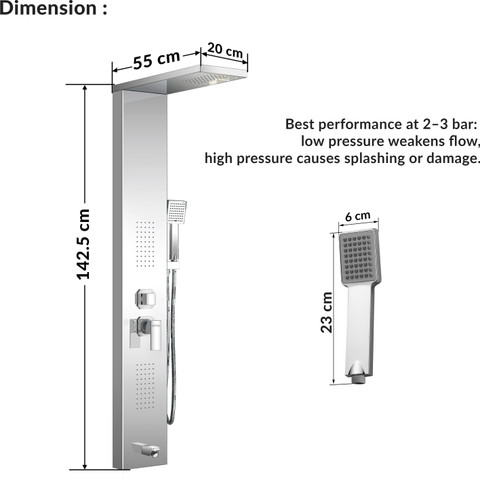 Dimension :

55 cm

20 cm

142.5 cm

Best performance at 2–3 bar:
low pressure weakens flow,
high pressure causes splashing or damage.

6 cm

23 cm