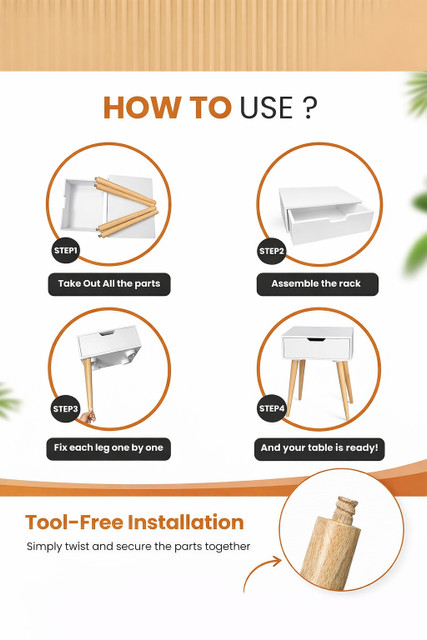 HOW TO USE ?

STEP1

Take Out All the parts

STEP2

Assemble the rack

STEP3

Fix each leg one by one

STEP4

And your table is ready!

Tool-Free Installation

Simply twist and secure the parts together