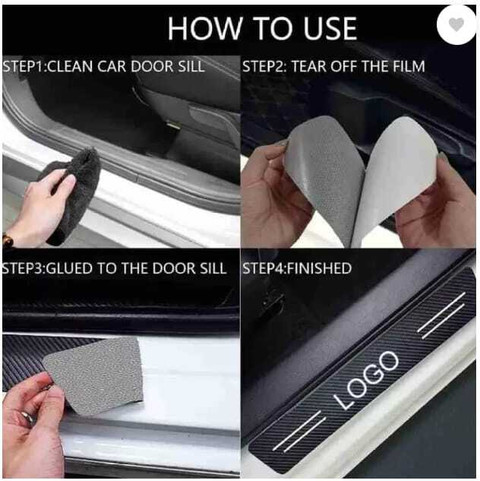 HOW TO USE

STEP1:CLEAN CAR DOOR SILL

STEP2: TEAR OFF THE FILM

STEP3:GLUED TO THE DOOR SILL

STEP4:FINISHED

LOGO