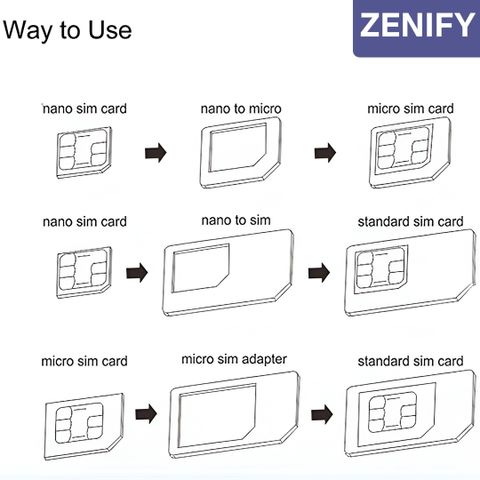 Way to Use

ZENIFY

nano sim card

nano to micro

micro sim card

nano sim card

nano to sim

standard sim card

micro sim card

micro sim adapter

standard sim card