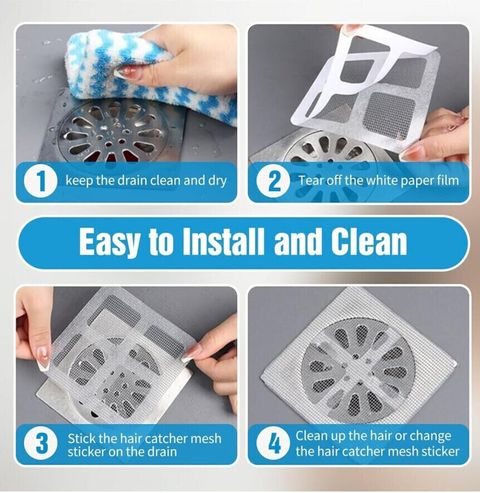 1 keep the drain clean and dry

2 Tear off the white paper film

Easy to Install and Clean

3 Stick the hair catcher mesh sticker on the drain

4 Clean up the hair or change the hair catcher mesh sticker