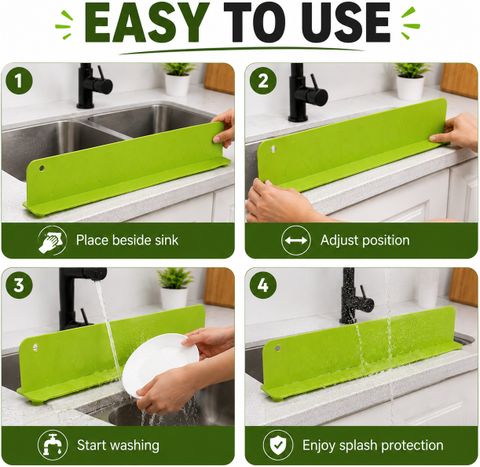 EASY TO USE

1

Place beside sink

2

Adjust position

3

Start washing

4

Enjoy splash protection