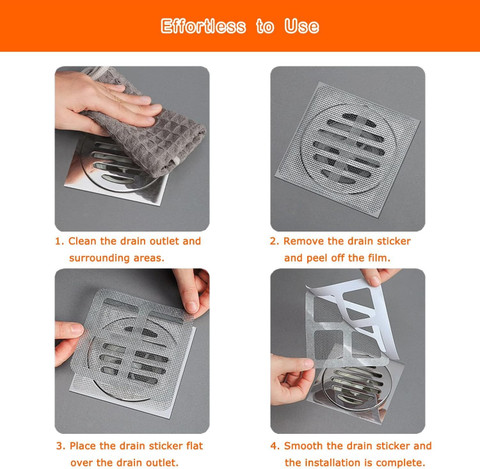 Effortless to Use

1. Clean the drain outlet and surrounding areas.

2. Remove the drain sticker and peel off the film.

3. Place the drain sticker flat over the drain outlet.

4. Smooth the drain sticker and the installation is complete.