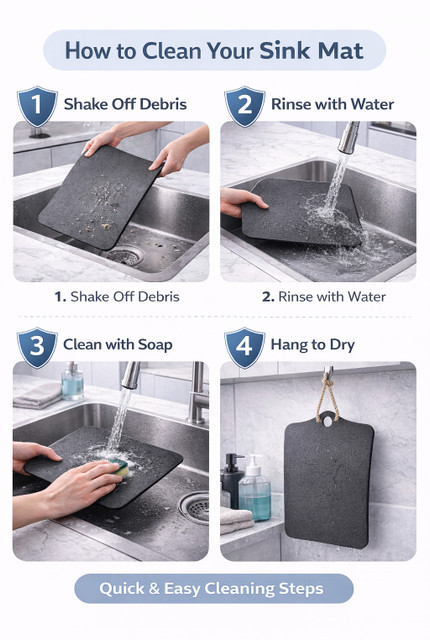 How to Clean Your Sink Mat

1 Shake Off Debris

2 Rinse with Water

1. Shake Off Debris

2. Rinse with Water

3 Clean with Soap

4 Hang to Dry

Quick & Easy Cleaning Steps