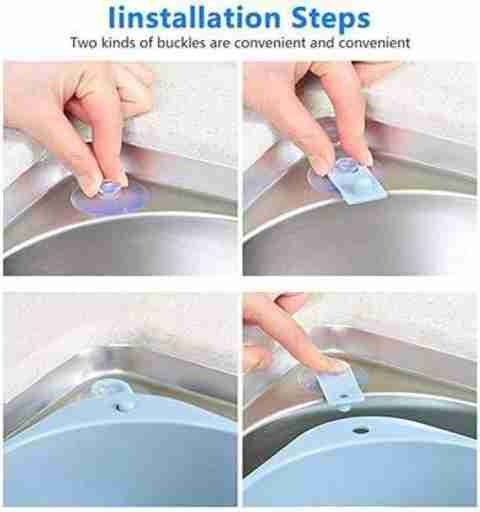 Iinstallation Steps
Two kinds of buckles are convenient and convenient