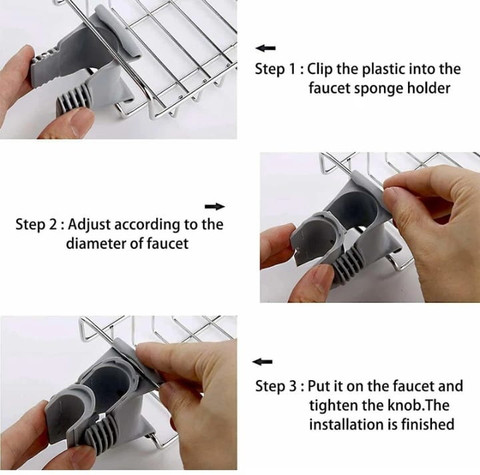 Step 1 : Clip the plastic into the faucet sponge holder

Step 2 : Adjust according to the diameter of faucet

Step 3 : Put it on the faucet and tighten the knob.The installation is finished