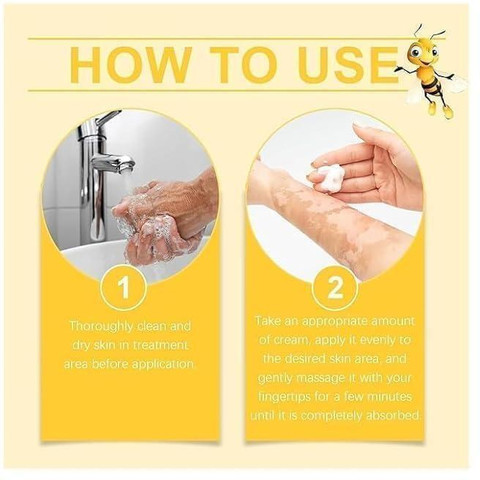 HOW TO USE

1

Thoroughly clean and dry skin in treatment area before application.

2

Take an appropriate amount of cream, apply it evenly to the desired skin area, and gently massage it with your fingertips for a few minutes until it is completely absorbed.